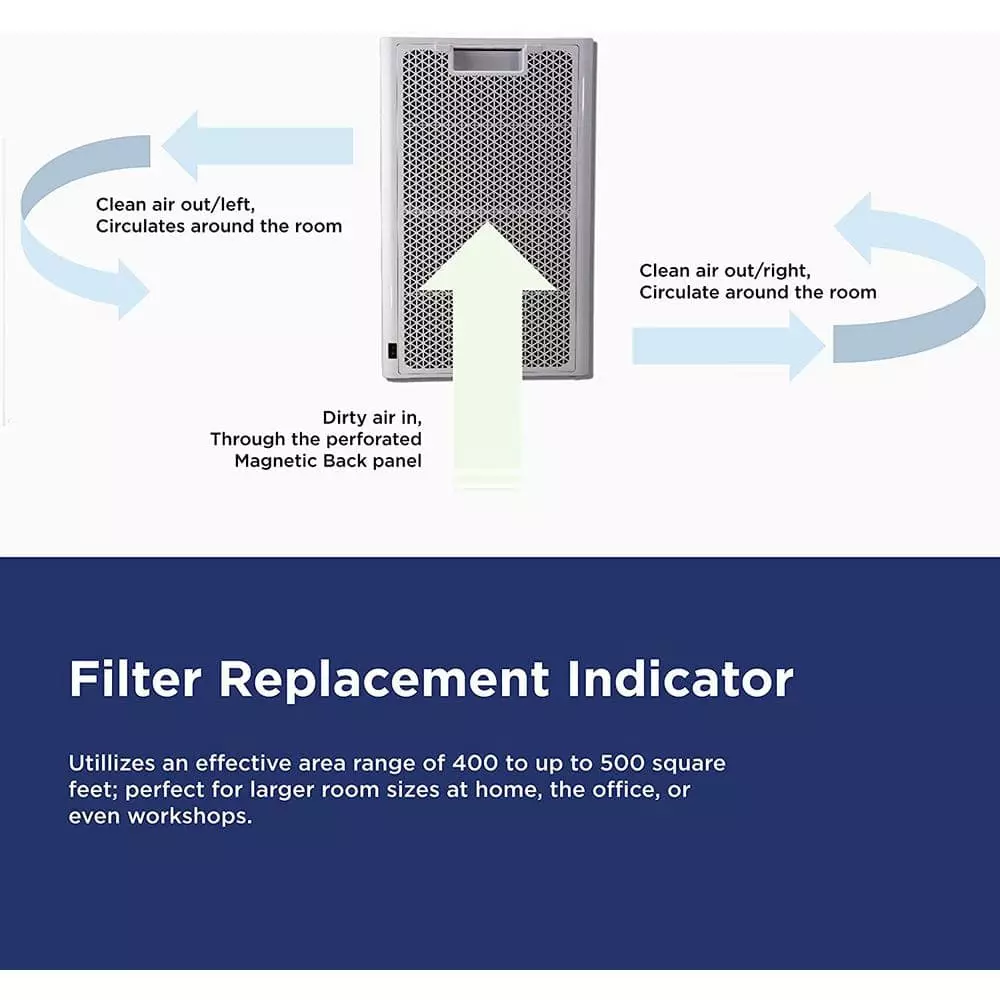 Clean air out/left,
Circulates around the room

Clean air out/right,
Circulate around the room

Dirty air in,
Through the perforated
Magnetic Back panel

Filter Replacement Indicator

Utillizes an effective area range of 400 to up to 500 square feet; perfect for larger room sizes at home, the office, or even workshops.