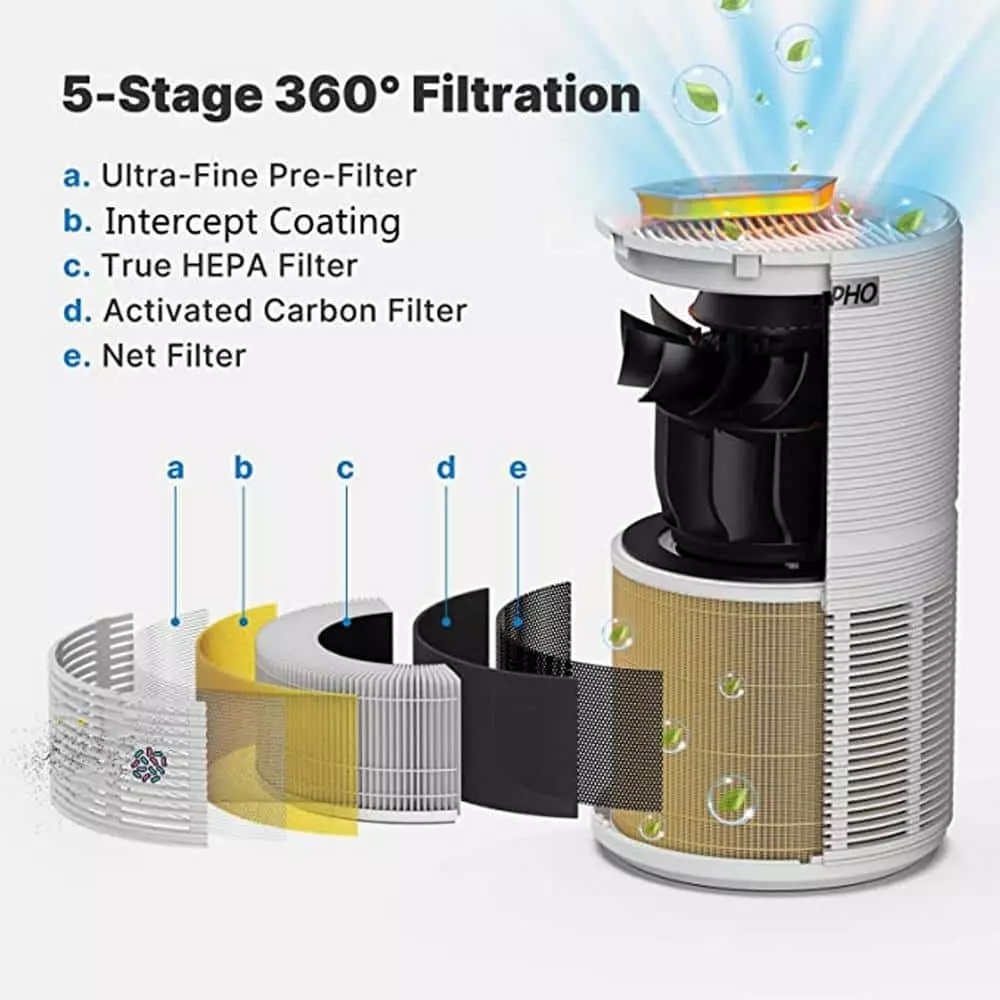 5-Stage 360° Filtration

a. Ultra-Fine Pre-Filter
b. Intercept Coating
c. True HEPA Filter
d. Activated Carbon Filter
e. Net Filter

PHO

a
b
c
d
e