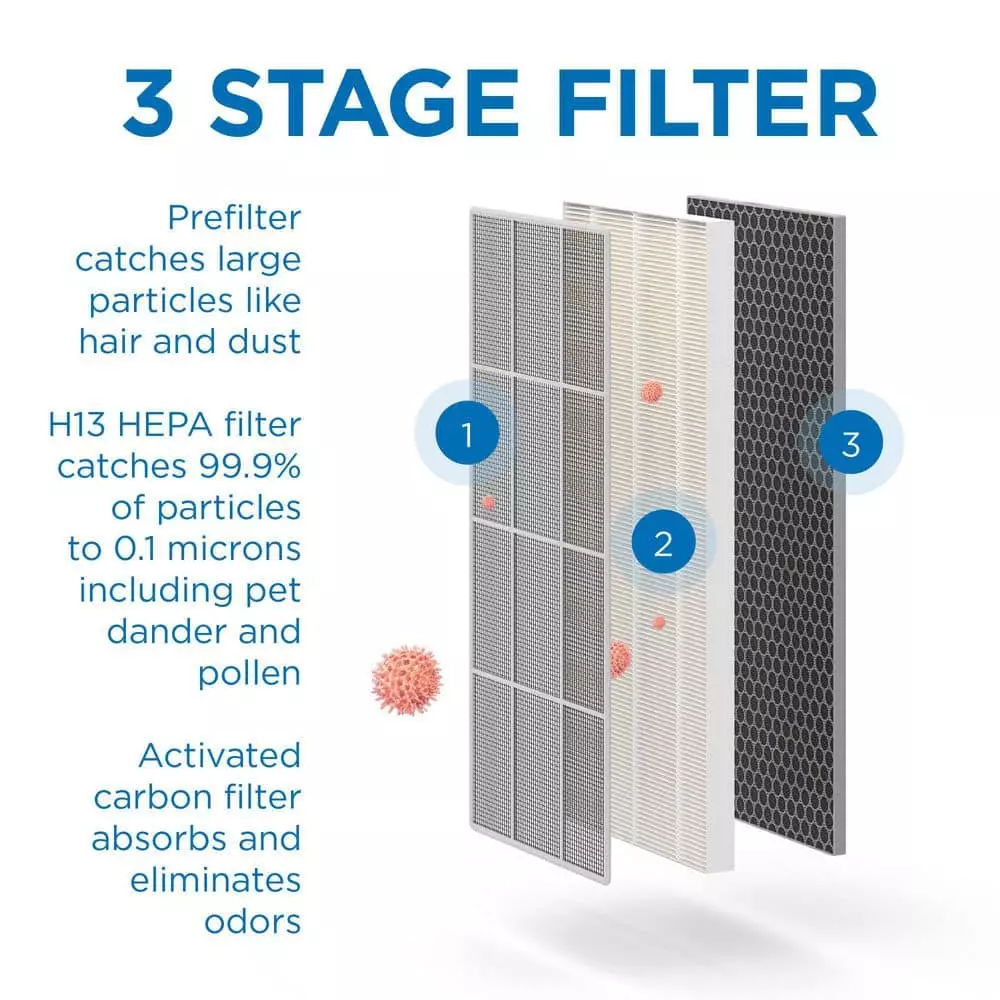 3 STAGE FILTER

Prefilter catches large particles like hair and dust

H13 HEPA filter catches 99.9% of particles to 0.1 microns including pet dander and pollen

Activated carbon filter absorbs and eliminates odors

1

2

3