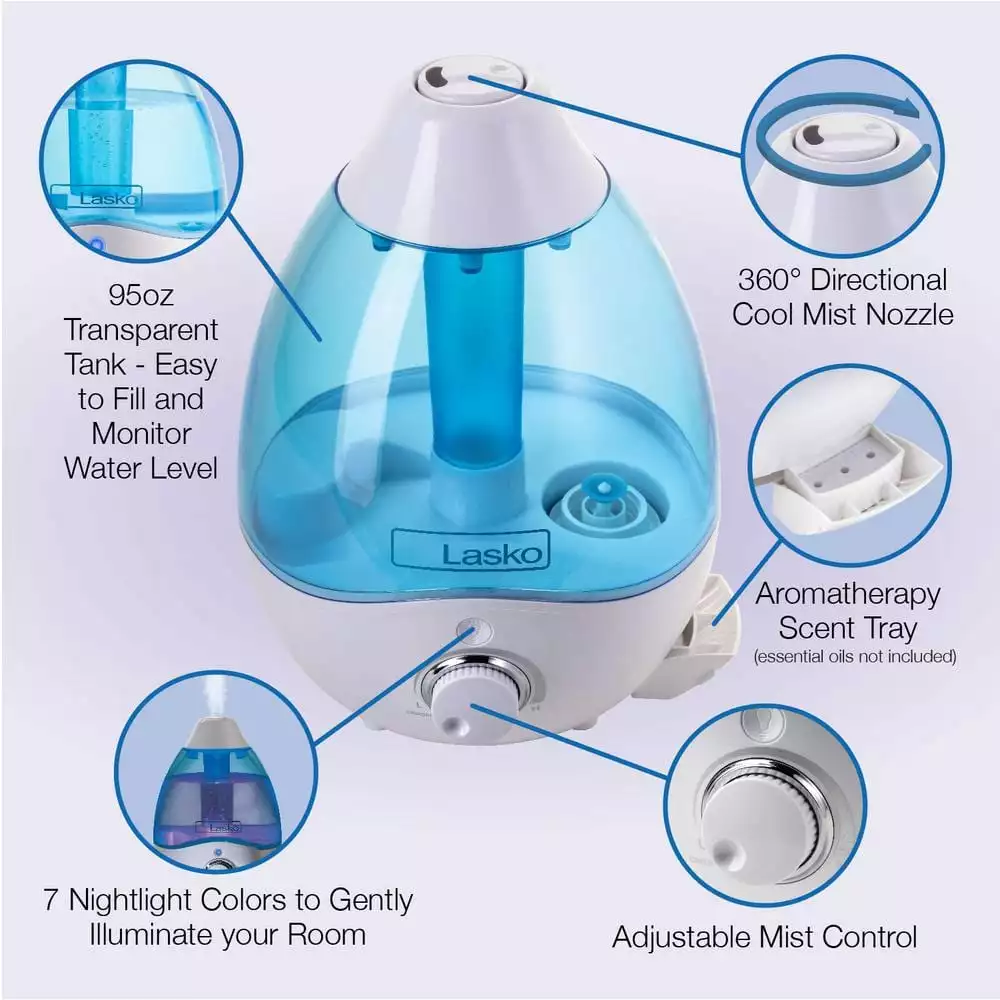 Lasko

95oz Transparent Tank - Easy to Fill and Monitor Water Level

360° Directional Cool Mist Nozzle

Lasko

Aromatherapy Scent Tray
(essential oils not included)

Lasko

7 Nightlight Colors to Gently Illuminate your Room

Adjustable Mist Control