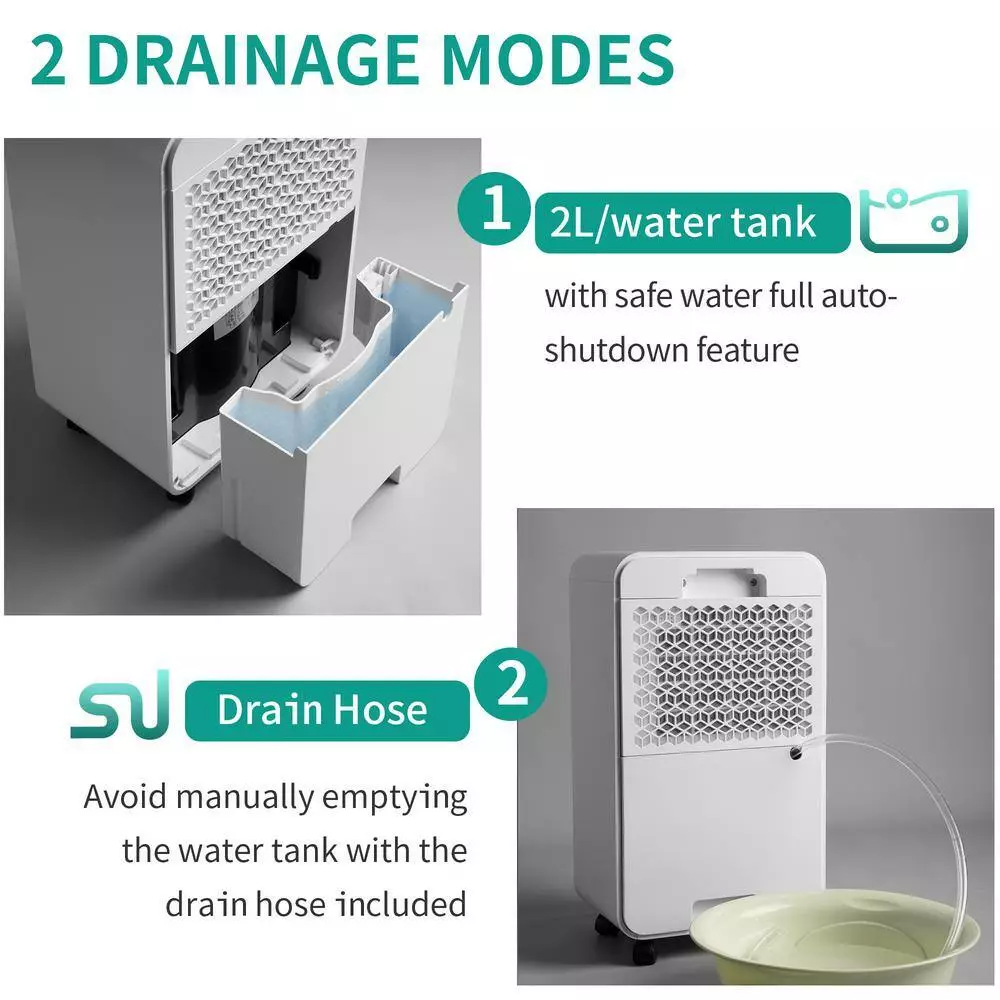 2 DRAINAGE MODES

1 2L/water tank

with safe water full auto-shutdown feature

Drain Hose 2

Avoid manually emptying the water tank with the drain hose included