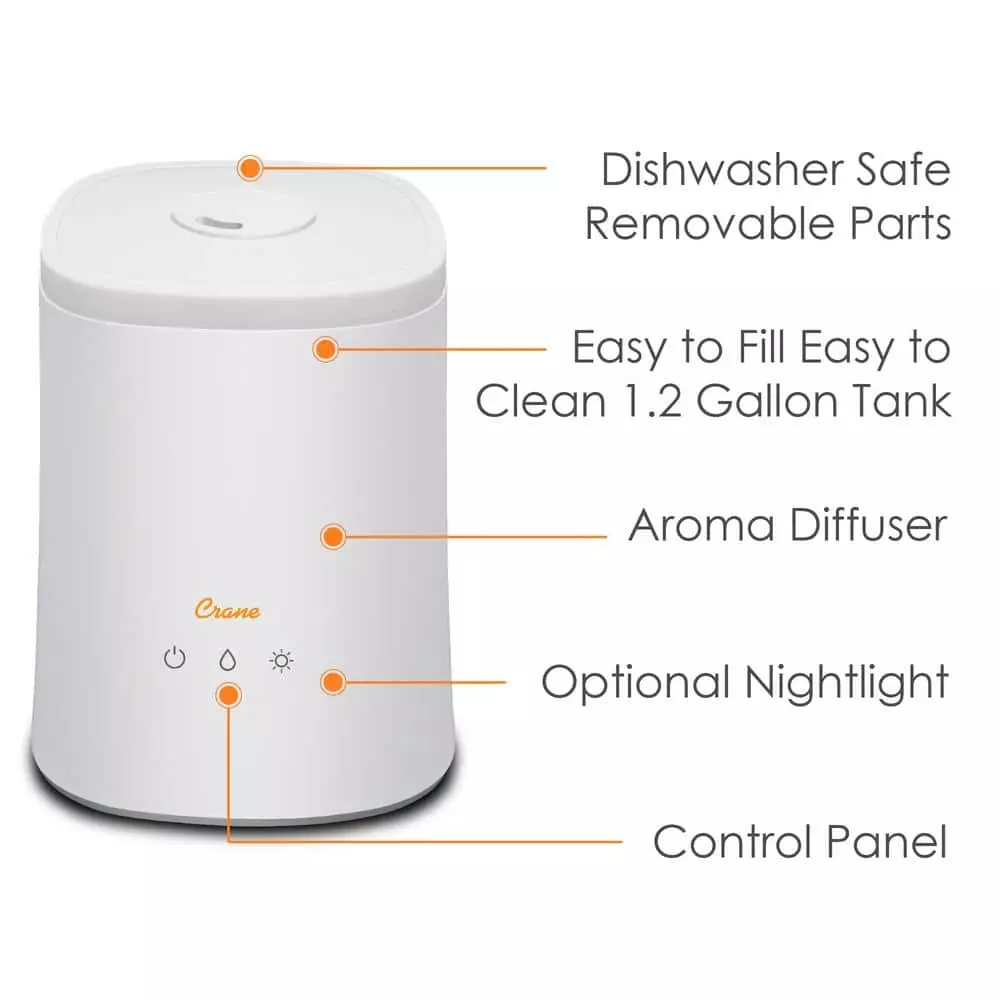 Dishwasher Safe Removable Parts

Easy to Fill Easy to Clean 1.2 Gallon Tank

Aroma Diffuser

Crane

Optional Nightlight

Control Panel