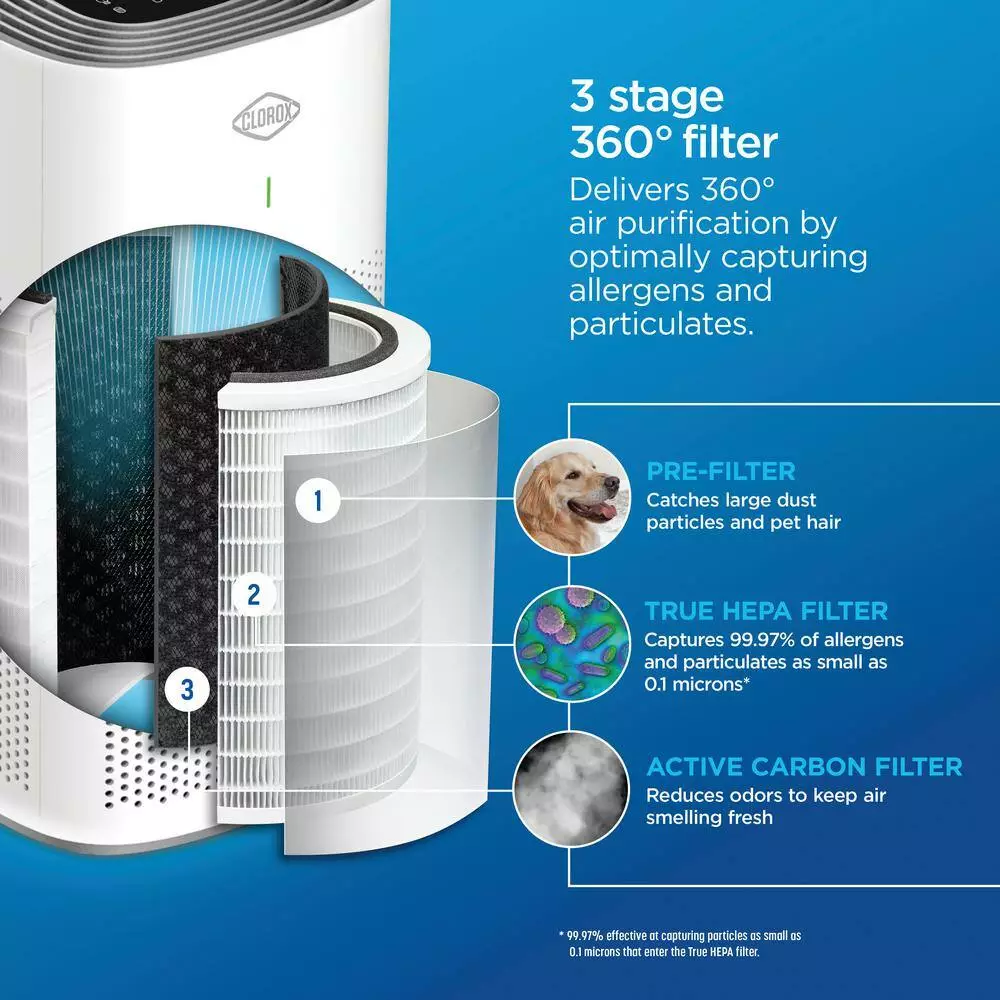 CLOROX

3 stage 360° filter

Delivers 360° air purification by optimally capturing allergens and particulates.

1

2

3

PRE-FILTER
Catches large dust particles and pet hair

TRUE HEPA FILTER
Captures 99.97% of allergens and particulates as small as 0.1 microns*

ACTIVE CARBON FILTER
Reduces odors to keep air smelling fresh

* 99.97% effective at capturing particles as small as 0.1 microns that enter the True HEPA filter.