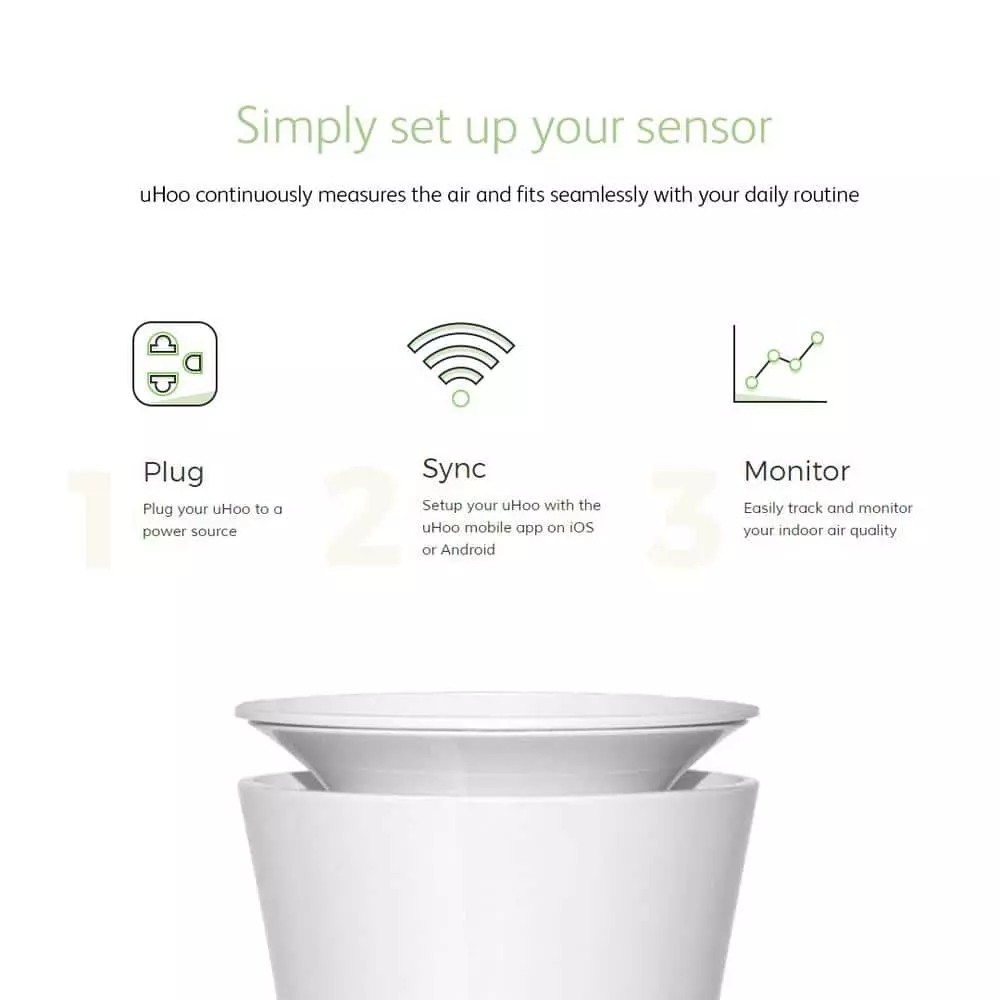 Simply set up your sensor

uHoo continuously measures the air and fits seamlessly with your daily routine

1

Plug

Plug your uHoo to a power source

2

Sync

Setup your uHoo with the uHoo mobile app on iOS or Android

3

Monitor

Easily track and monitor your indoor air quality