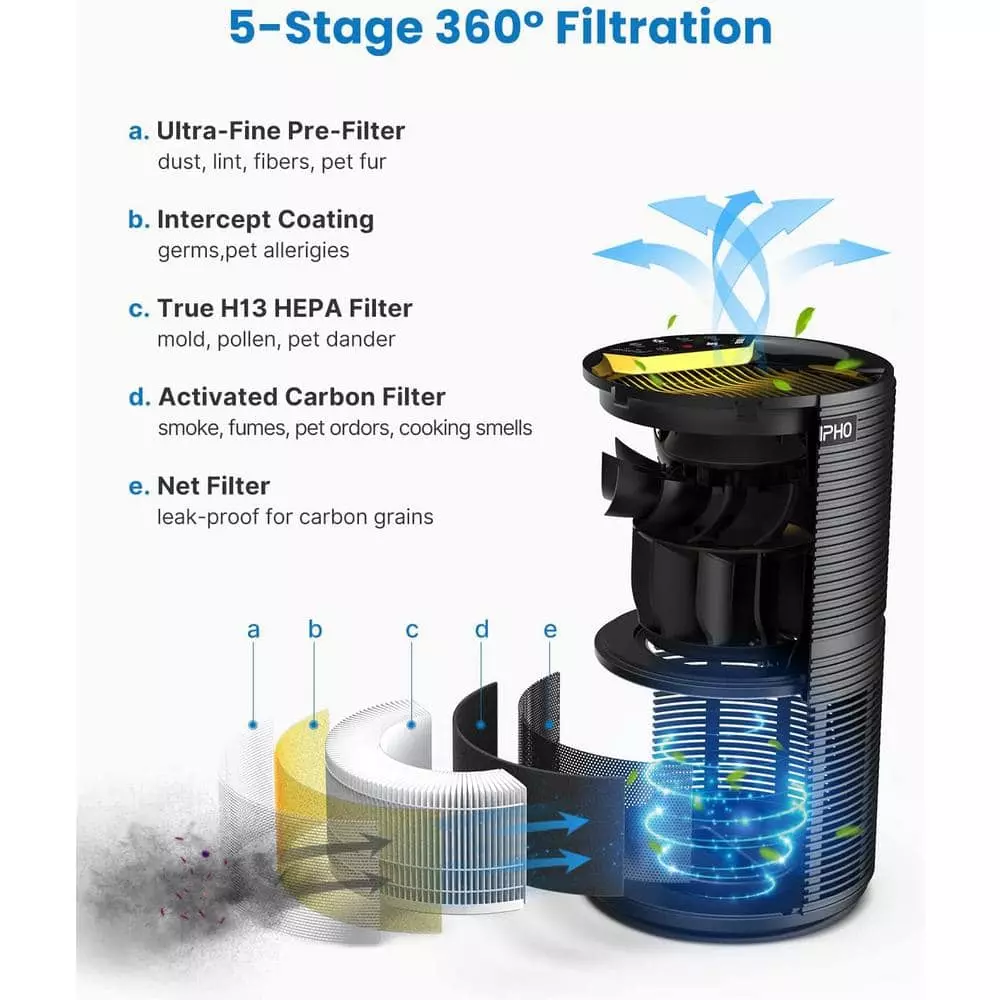 5-Stage 360° Filtration

a. Ultra-Fine Pre-Filter
dust, lint, fibers, pet fur

b. Intercept Coating
germs,pet allerigies

c. True H13 HEPA Filter
mold, pollen, pet dander

d. Activated Carbon Filter
smoke, fumes, pet ordors, cooking smells

e. Net Filter
leak-proof for carbon grains

IPHO

a b c d e